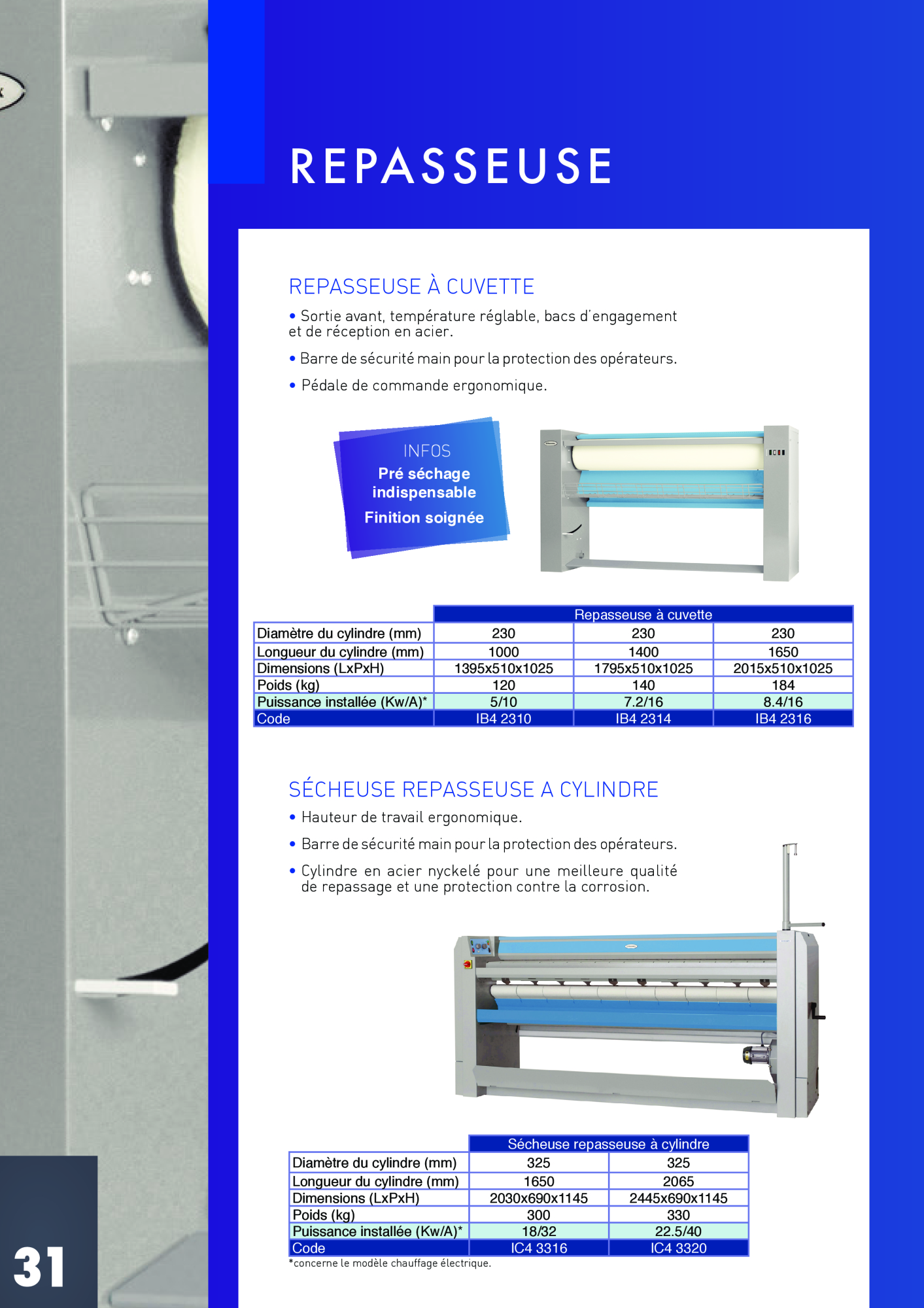 REPASSEUSE

REPASSEUSE À CUVETTE

• Sortie avant, température réglable, bacs d'engagement et de réception en acier.

• Barre de sécurité main pour la protection des opérateurs.

• Pédale de commande ergonomique.

INFOS
Pré séchage indispensable
Finition soignée

| | Repasseuse à cuvette | | |
|---|---|---|---|
| Diamètre du cylindre (mm) | 230 | 230 | 230 |
| Longueur du cylindre (mm) | 1000 | 1400 | 1650 |
| Dimensions (LxPxH) | 1395x510x1025 | 1795x510x1025 | 2015x510x1025 |
| Poids (kg) | 120 | 140 | 184 |
| Puissance installée (Kw/A)* | 5/10 | 7.2/16 | 8.4/16 |
| Code | IB4 2310 | IB4 2314 | IB4 2316 |

SÉCHEUSE REPASSEUSE A CYLINDRE

• Hauteur de travail ergonomique.

• Barre de sécurité main pour la protection des opérateurs.

• Cylindre en acier nyckelé pour une meilleure qualité de repassage et une protection contre la corrosion.

| | Sécheuse repasseuse à cylindre | |
|---|---|---|
| Diamètre du cylindre (mm) | 325 | 325 |
| Longueur du cylindre (mm) | 1650 | 2065 |
| Dimensions (LxPxH) | 2030x690x1145 | 2445x690x1145 |
| Poids (kg) | 300 | 330 |
| Puissance installée (Kw/A)* | 18/32 | 22.5/40 |
| Code | IC4 3316 | IC4 3320 |

*concerne le modèle chauffage électrique.

31